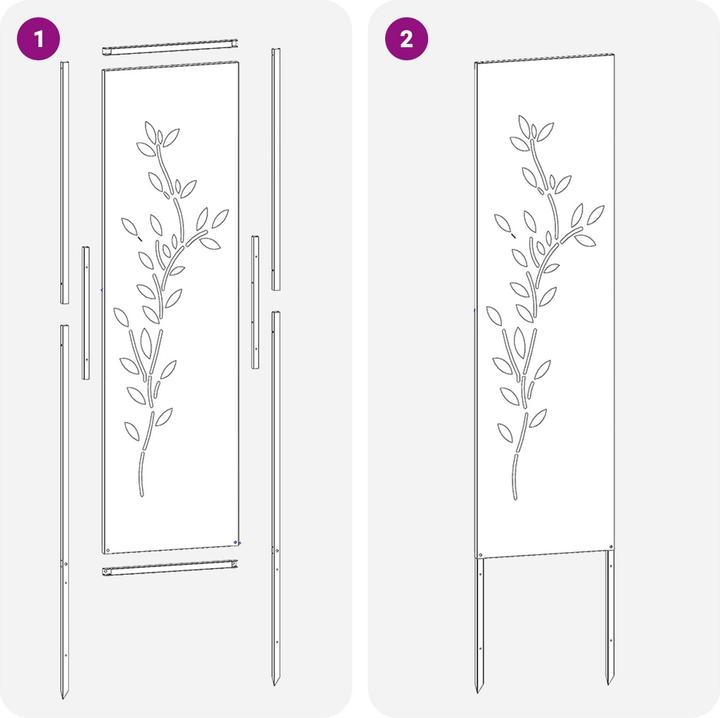 1

2