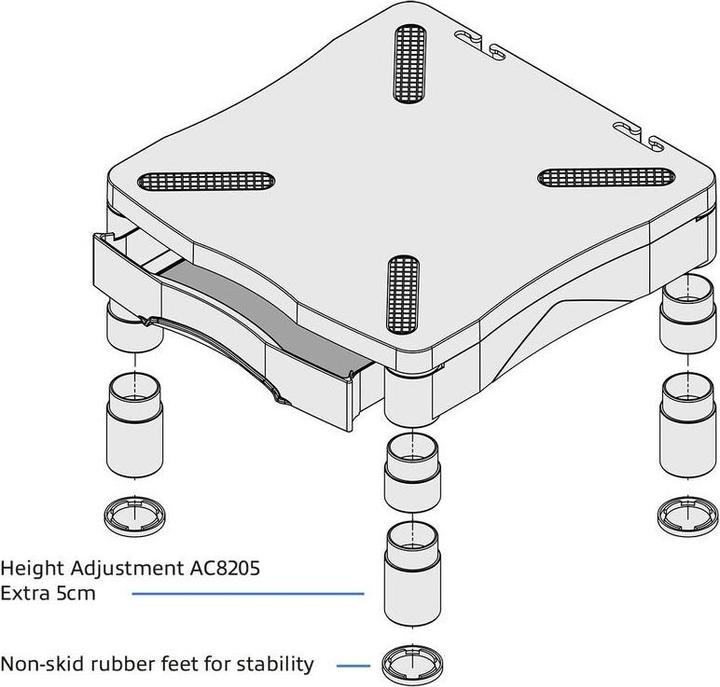 Height Adjustment AC8205
Extra 5cm

Non-skid rubber feet for stability