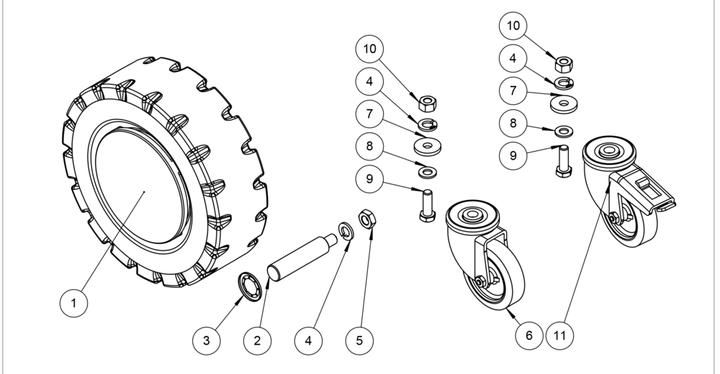 10
4
7
8
9
10
4
7
8
9
1
3
2
4
5
6
11