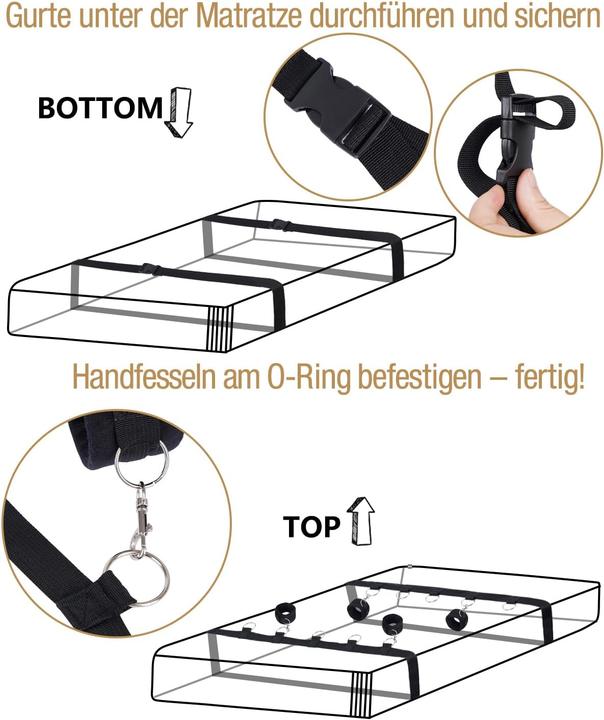 Gurte unter der Matratze durchführen und sichern

BOTTOM

Handfesseln am O-Ring befestigen – fertig!

TOP