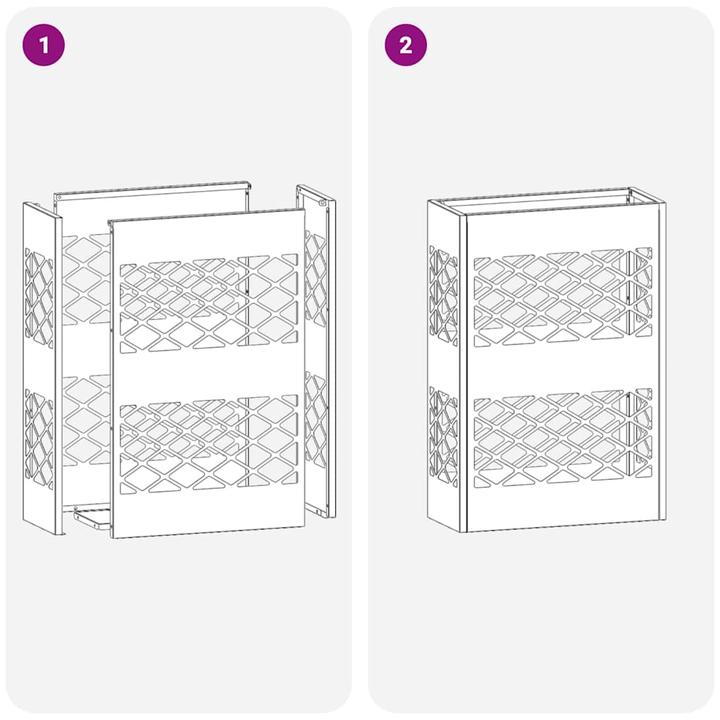 1

2