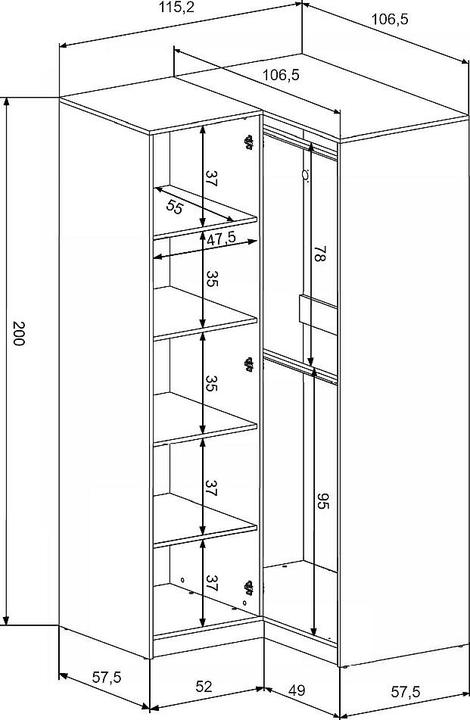 115,2
106,5
106,5
200
37
55
47,5
35
35
37
37
78
95
57,5
52
49
57,5