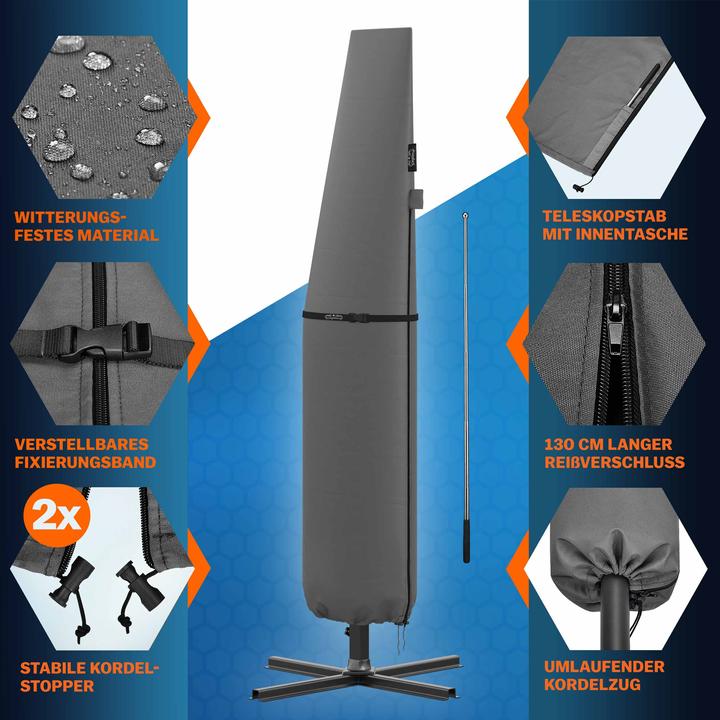 WITTERUNGS-FESTES MATERIAL

VERSTELLBARES FIXIERUNGSBAND

2x

STABILE KORDEL-STOPPER

TELESKOPSTAB MIT INNENTASCHE

130 CM LANGER REIßVERSCHLUSS

UMLAUFENDER KORDELZUG