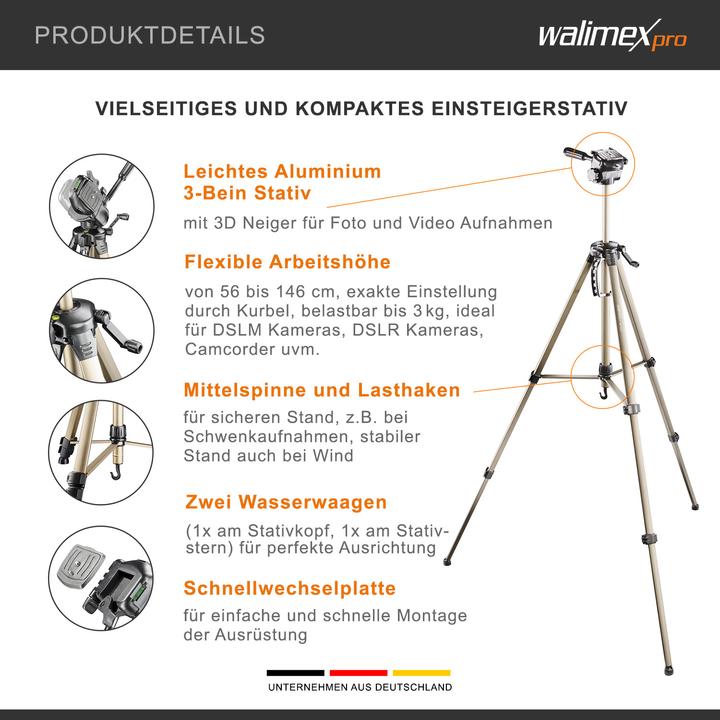 PRODUKTDETAILS

walimex pro

VIELSEITIGES UND KOMPAKTES EINSTEIGERSTATIV

Leichtes Aluminium 3-Bein Stativ

mit 3D Neiger für Foto und Video Aufnahmen

Flexible Arbeitshöhe

von 56 bis 146 cm, exakte Einstellung durch Kurbel, belastbar bis 3 kg, ideal für DSLM Kameras, DSLR Kameras, Camcorder uvm.

Mittelspinne und Lasthaken

für sicheren Stand, z.B. bei Schwenkaufnahmen, stabiler Stand auch bei Wind

Zwei Wasserwaagen

(1x am Stativkopf, 1x am Stativstern) für perfekte Ausrichtung

Schnellwechselplatte

für einfache und schnelle Montage der Ausrüstung

UNTERNEHMEN AUS DEUTSCHLAND