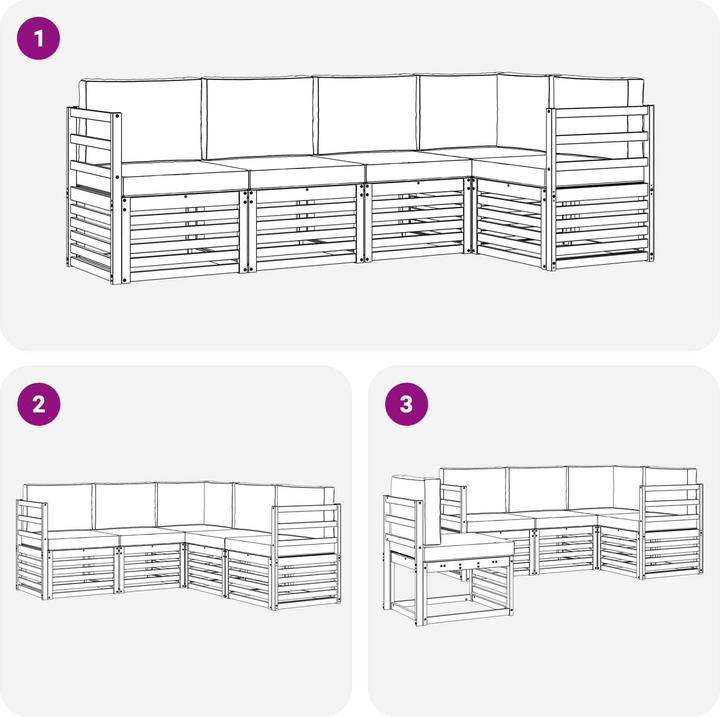 1

2

3