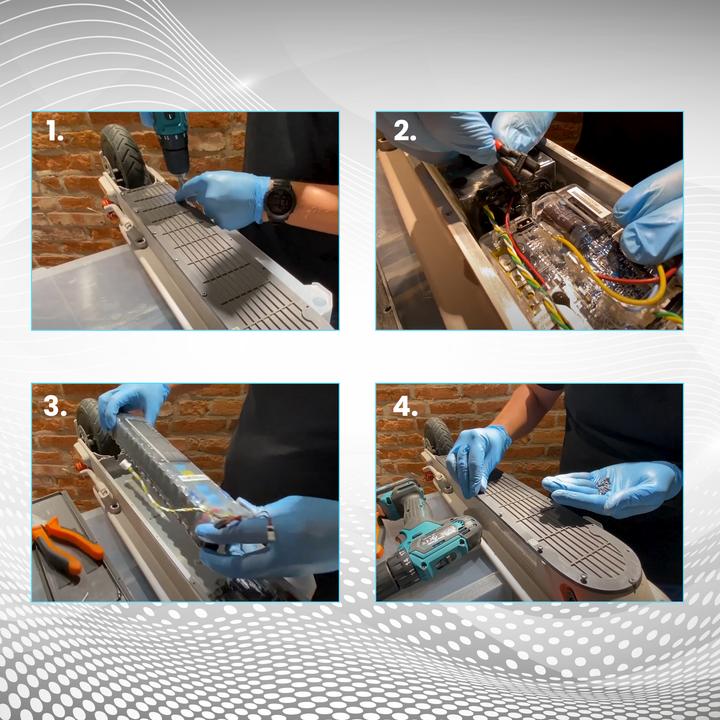 1.

2.

3.

4.