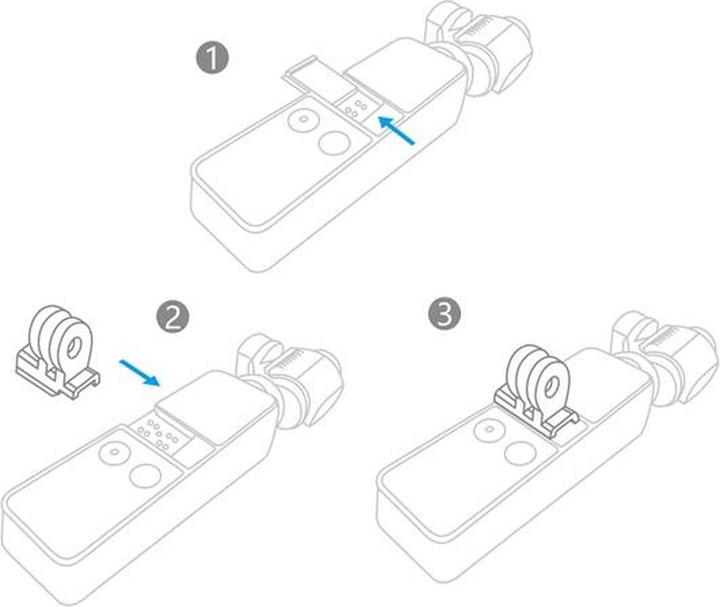 1

2

3