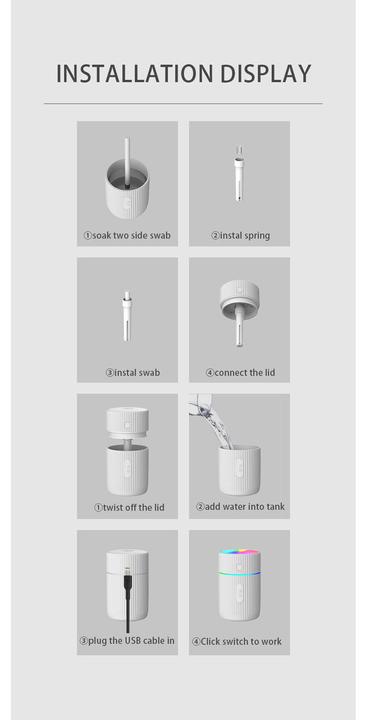 INSTALLATION DISPLAY

①soak two side swab

②instal spring

③instal swab

④connect the lid

①twist off the lid

②add water into tank

③plug the USB cable in

④Click switch to work