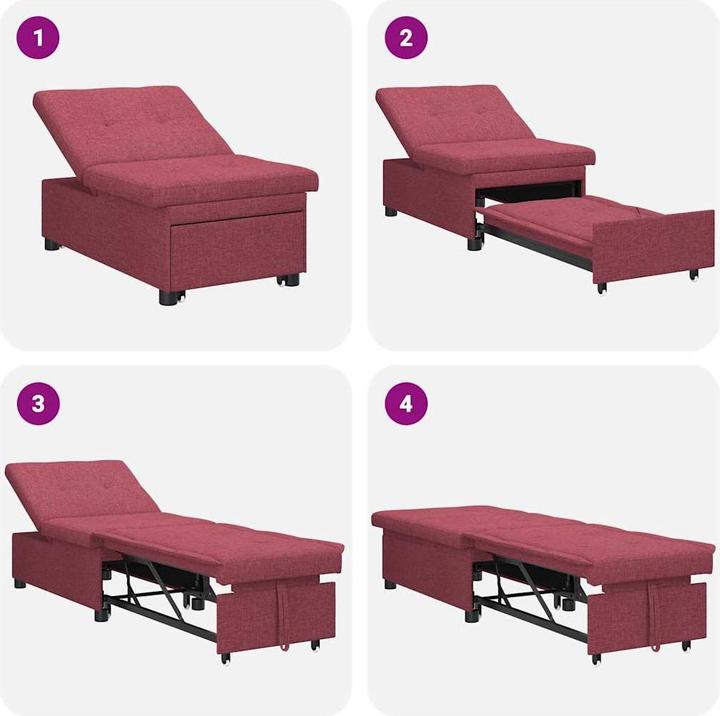 1

2

3

4