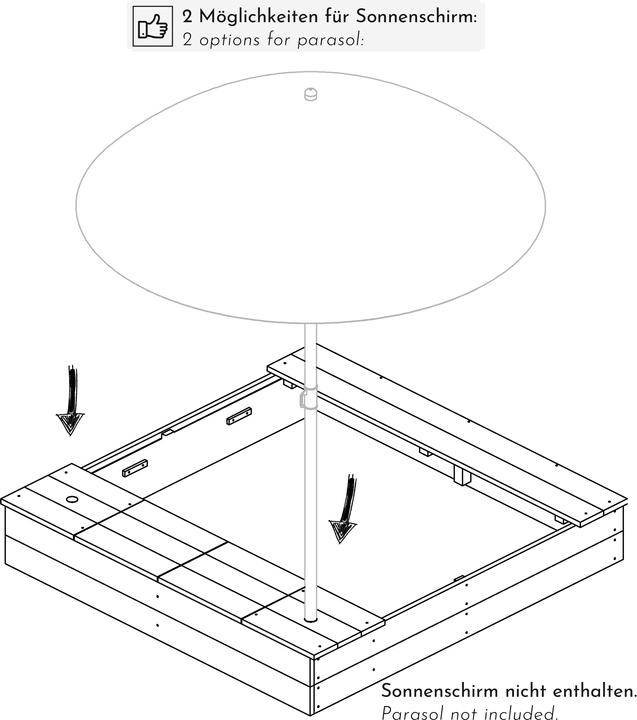 2 Möglichkeiten für Sonnenschirm:
2 options for parasol:

Sonnenschirm nicht enthalten.
Parasol not included.