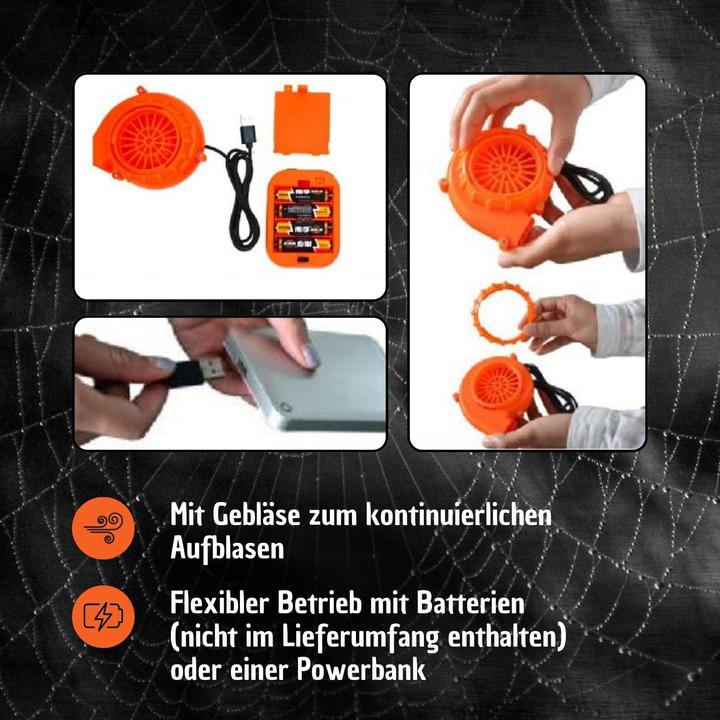 Mit Gebläse zum kontinuierlichen Aufblasen

Flexibler Betrieb mit Batterien (nicht im Lieferumfang enthalten) oder einer Powerbank