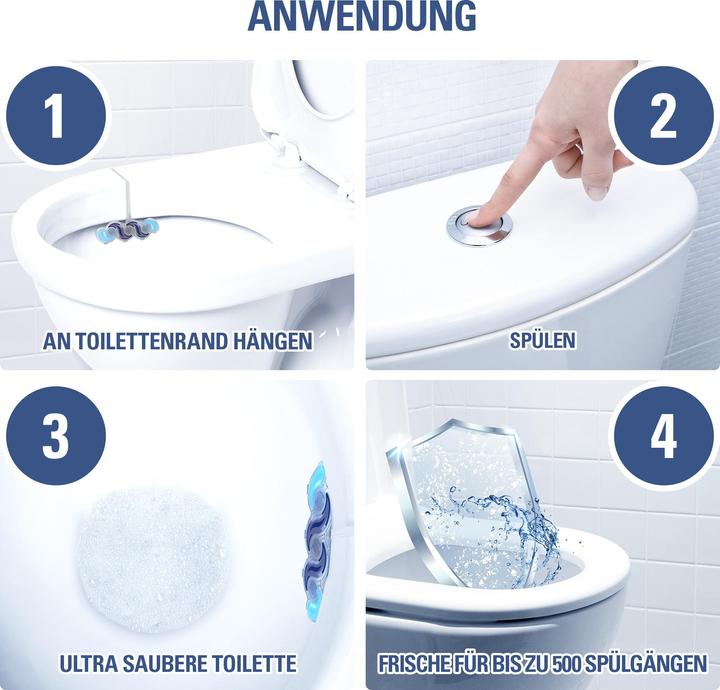 ANWENDUNG

1

AN TOILETTENRAND HÄNGEN

2

SPÜLEN

3

ULTRA SAUBERE TOILETTE

4

FRISCHE FÜR BIS ZU 500 SPÜLGÄNGEN