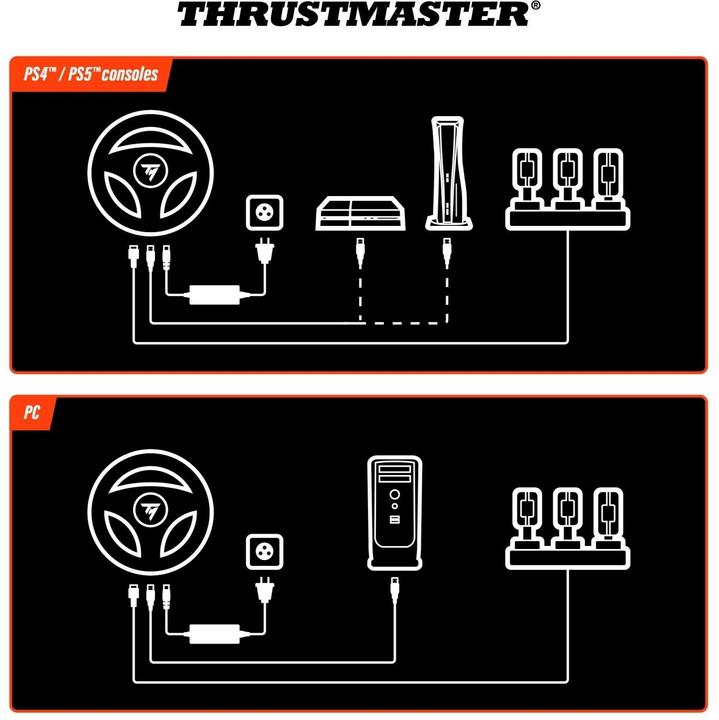 THRUSTMASTER®

PS4™ / PS5™ consoles

PC