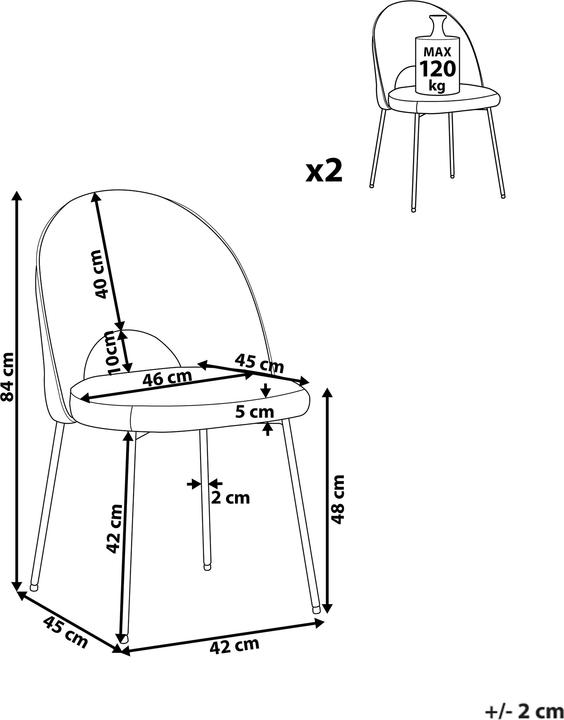 MAX
120
kg

x2

84 cm
40 cm
10cm
46 cm
45 cm
5 cm
2 cm
42 cm
48 cm
45 cm
42 cm

+/- 2 cm