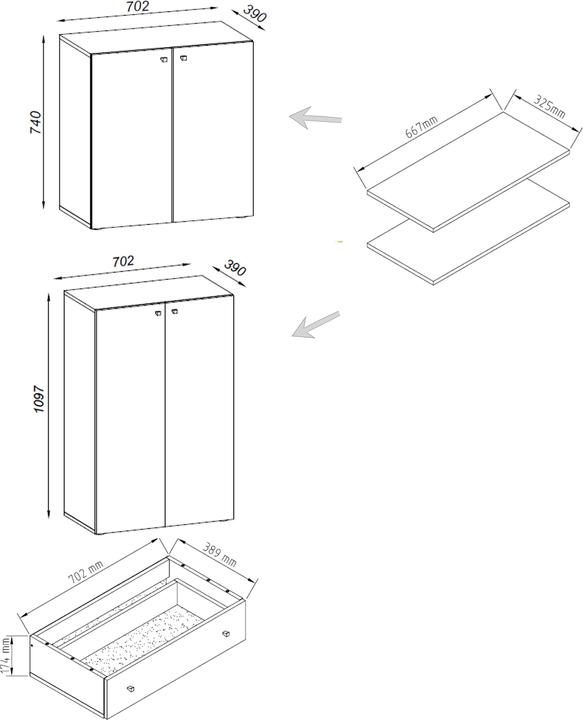 702
390
740
667mm
325mm
702
390
1097
702 mm
389 mm
174 mm