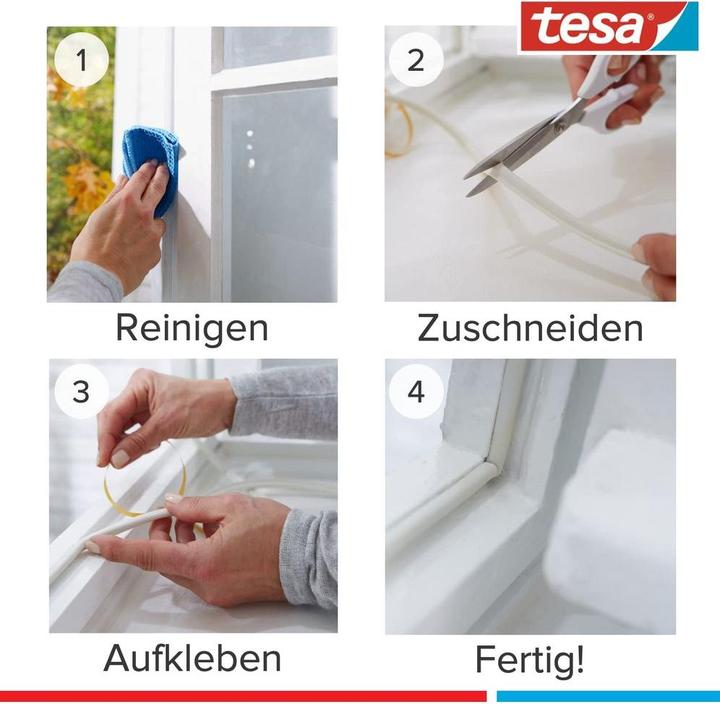 tesa®

1
Reinigen

2
Zuschneiden

3
Aufkleben

4
Fertig!