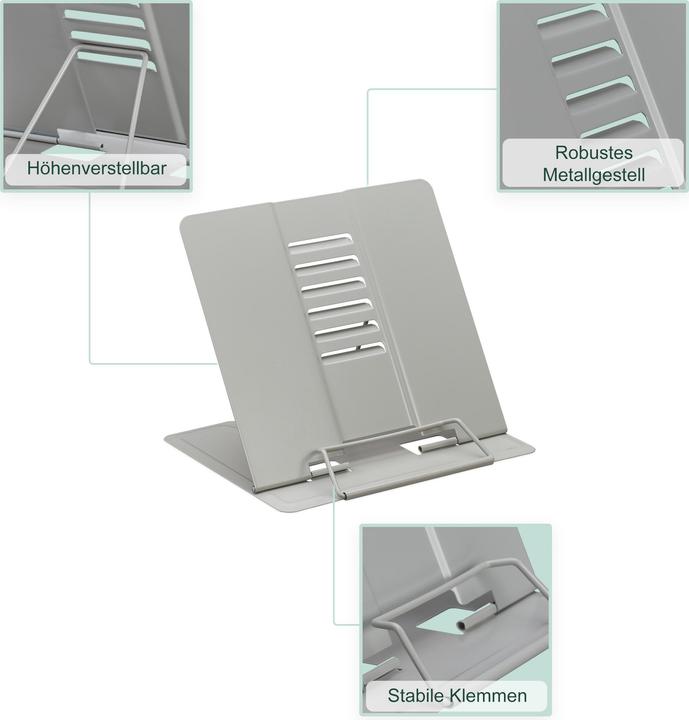 Höhenverstellbar

Robustes
Metallgestell

Stabile Klemmen