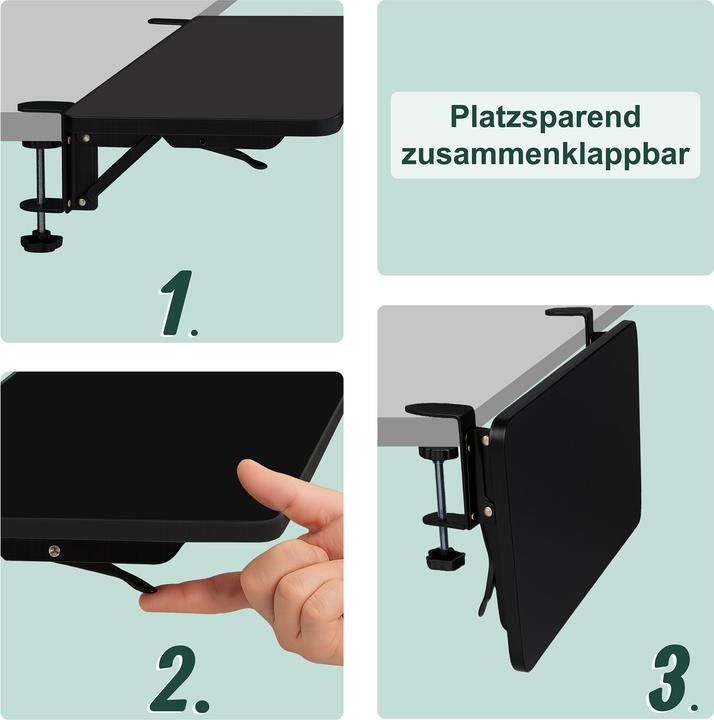 1.

Platzsparend zusammenklappbar

2.

3.