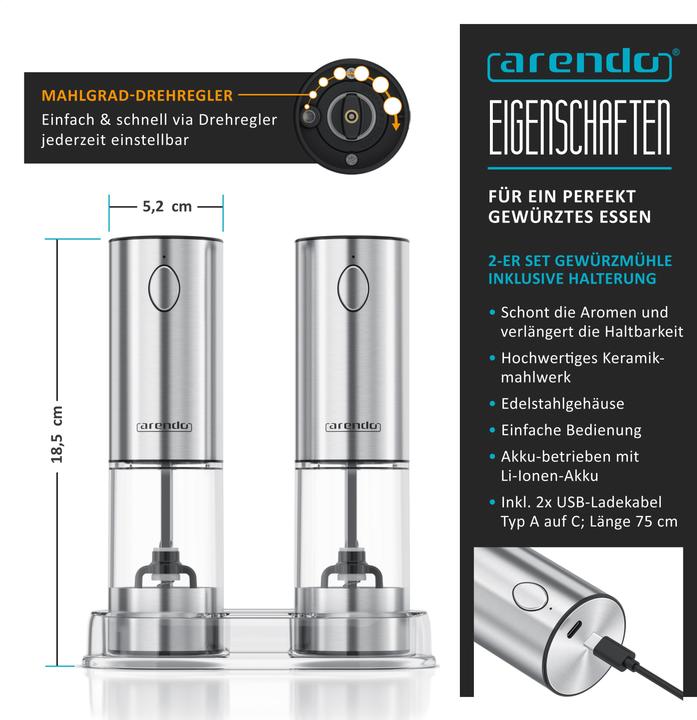 MAHLGRAD-DREHREGLER
Einfach & schnell via Drehregler jederzeit einstellbar

5,2 cm

18,5 cm

arendo

arendo

arendo®

EIGENSCHAFTEN

FÜR EIN PERFEKT GEWÜRZTES ESSEN

2-ER SET GEWÜRZMÜHLE INKLUSIVE HALTERUNG

• Schont die Aromen und verlängert die Haltbarkeit
• Hochwertiges Keramikmahlwerk
• Edelstahlgehäuse
• Einfache Bedienung
• Akku-betrieben mit Li-Ionen-Akku
• Inkl. 2x USB-Ladekabel Typ A auf C; Länge 75 cm