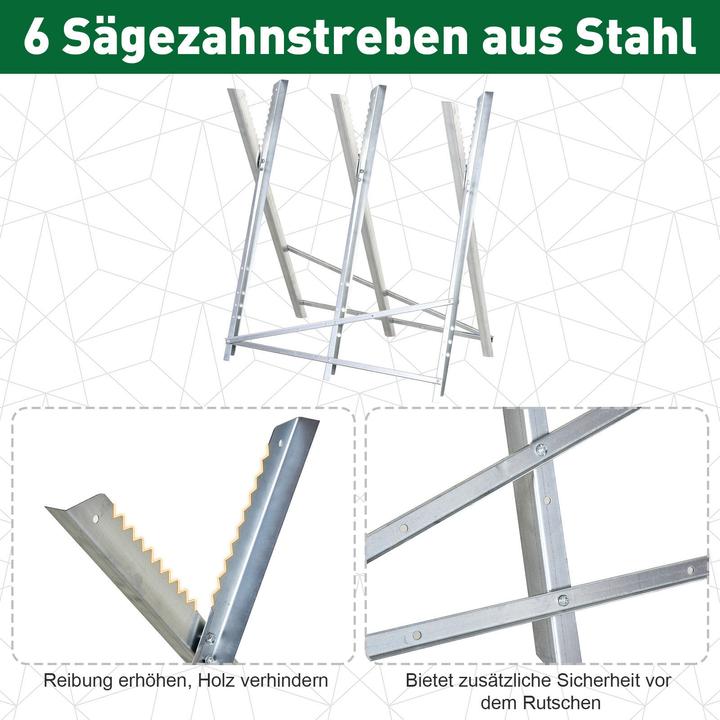 6 Sägezahnstreben aus Stahl

Reibung erhöhen, Holz verhindern

Bietet zusätzliche Sicherheit vor dem Rutschen