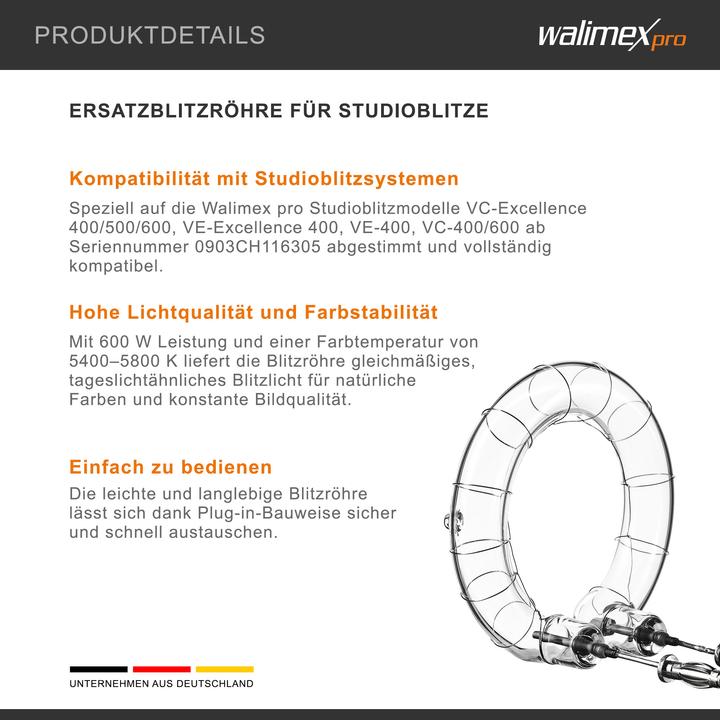 PRODUKTDETAILS

walimex pro

ERSATZBLITZRÖHRE FÜR STUDIOBLITZE

Kompatibilität mit Studioblitzsystemen

Speziell auf die Walimex pro Studioblitzmodelle VC-Excellence 400/500/600, VE-Excellence 400, VE-400, VC-400/600 ab Seriennummer 0903CH116305 abgestimmt und vollständig kompatibel.

Hohe Lichtqualität und Farbstabilität

Mit 600 W Leistung und einer Farbtemperatur von 5400–5800 K liefert die Blitzröhre gleichmäßiges, tageslichtähnliches Blitzlicht für natürliche Farben und konstante Bildqualität.

Einfach zu bedienen

Die leichte und langlebige Blitzröhre lässt sich dank Plug-in-Bauweise sicher und schnell austauschen.

UNTERNEHMEN AUS DEUTSCHLAND