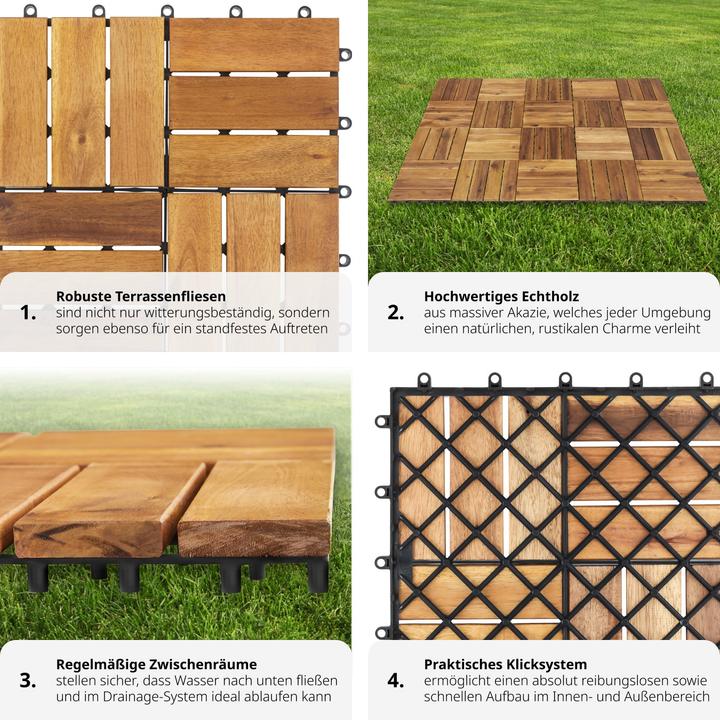 1. Robuste Terrassenfliesen
sind nicht nur witterungsbeständig, sondern sorgen ebenso für ein standfestes Auftreten

2. Hochwertiges Echtholz
aus massiver Akazie, welches jeder Umgebung einen natürlichen, rustikalen Charme verleiht

3. Regelmäßige Zwischenräume
stellen sicher, dass Wasser nach unten fließen und im Drainage-System ideal ablaufen kann

4. Praktisches Klicksystem
ermöglicht einen absolut reibungslosen sowie schnellen Aufbau im Innen- und Außenbereich