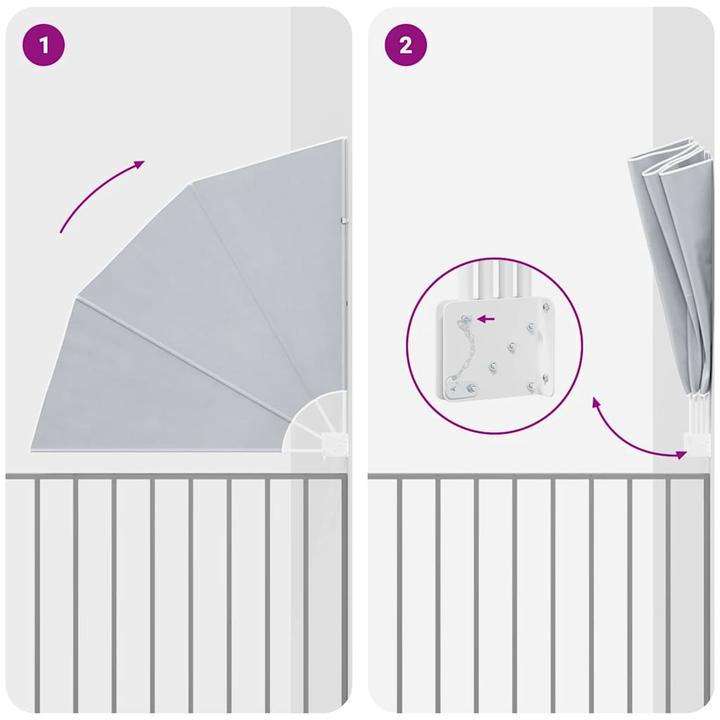 1

2