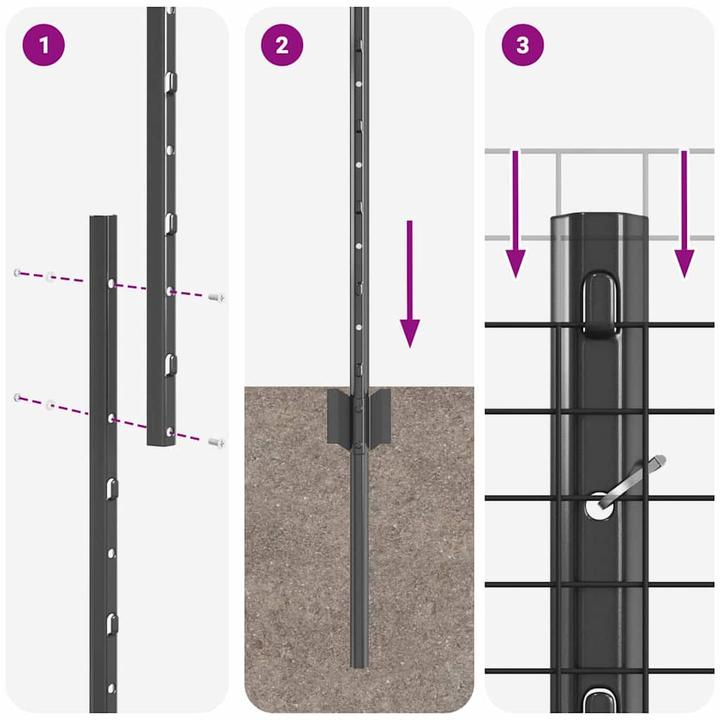 1

2

3