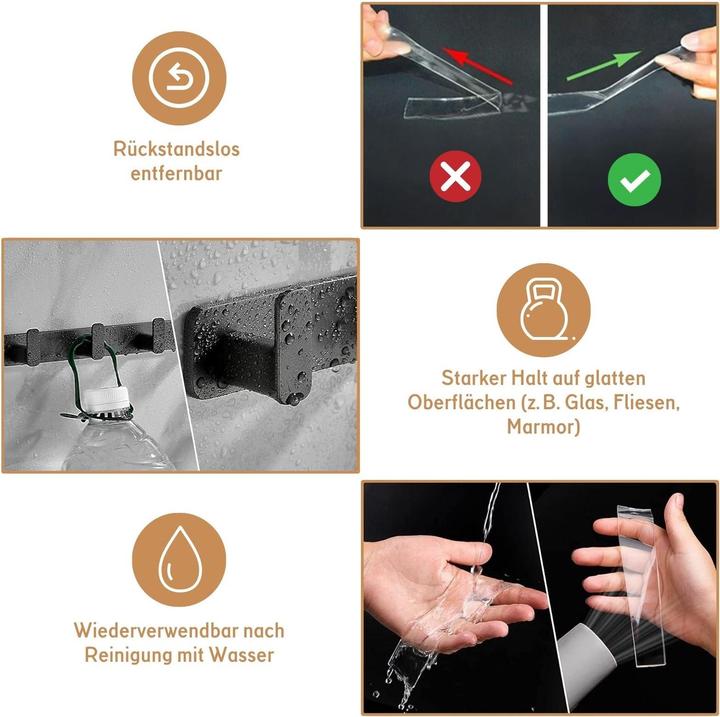 Rückstandslos entfernbar

Starker Halt auf glatten Oberflächen (z. B. Glas, Fliesen, Marmor)

Wiederverwendbar nach Reinigung mit Wasser