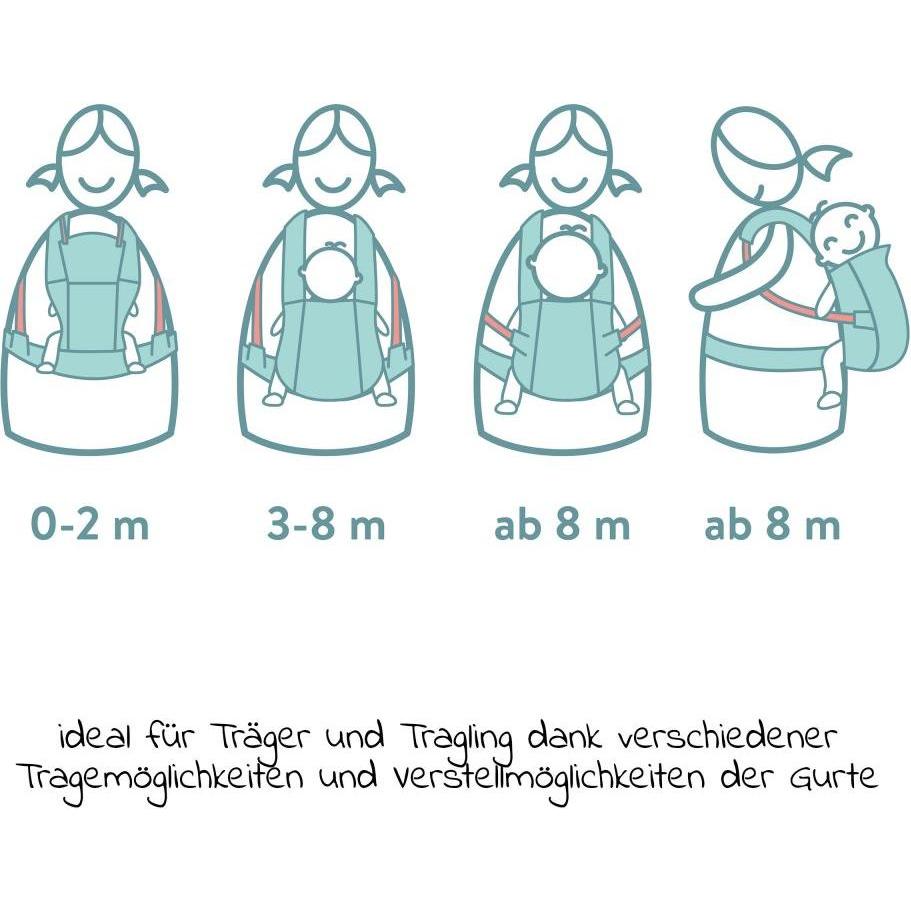 0-2 m

3-8 m

ab 8 m

ab 8 m

ideal für Träger und Tragling dank verschiedener Tragemöglichkeiten und verstellmöglichkeiten der Gurte