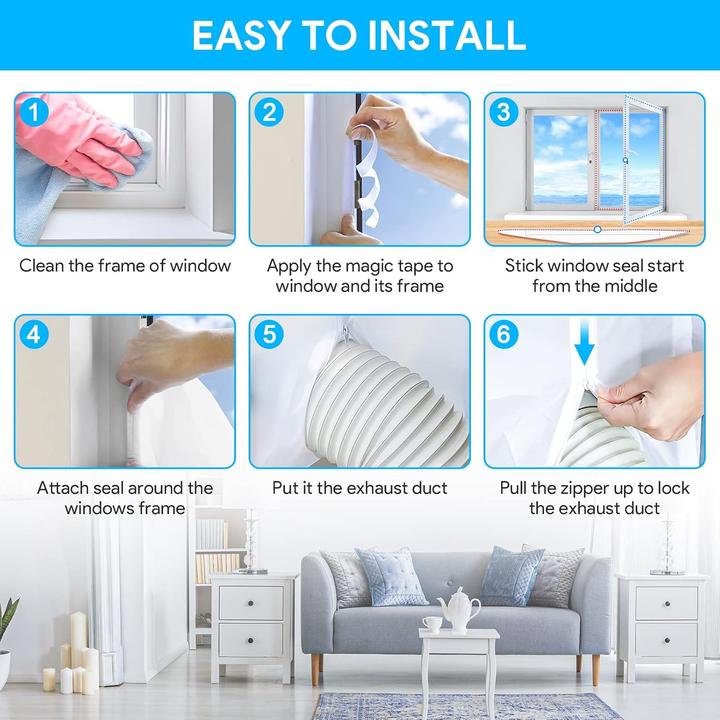 EASY TO INSTALL

1
Clean the frame of window

2
Apply the magic tape to window and its frame

3
Stick window seal start from the middle

4
Attach seal around the windows frame

5
Put it the exhaust duct

6
Pull the zipper up to lock the exhaust duct