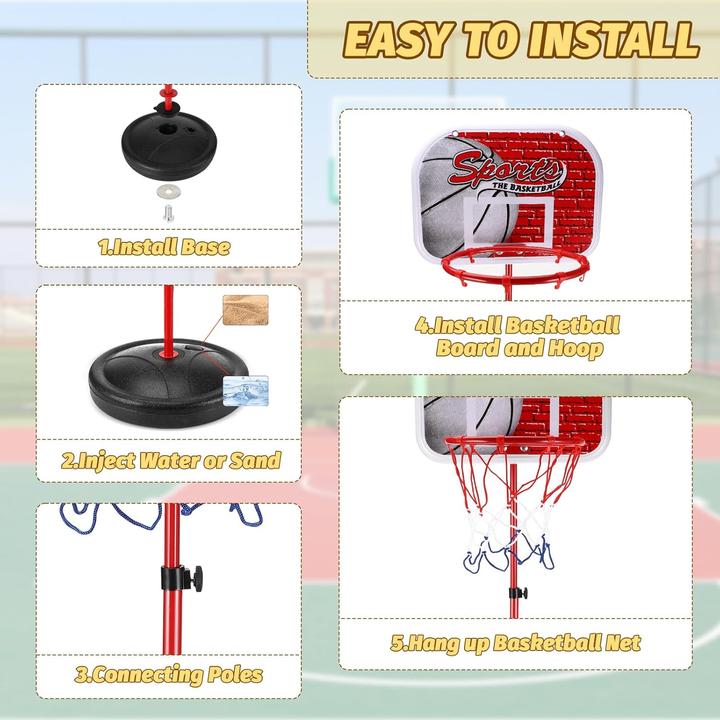 EASY TO INSTALL

1.Install Base

2.Inject Water or Sand

3.Connecting Poles

Sports
THE BASKETBALL

4.Install Basketball Board and Hoop

5.Hang up Basketball Net