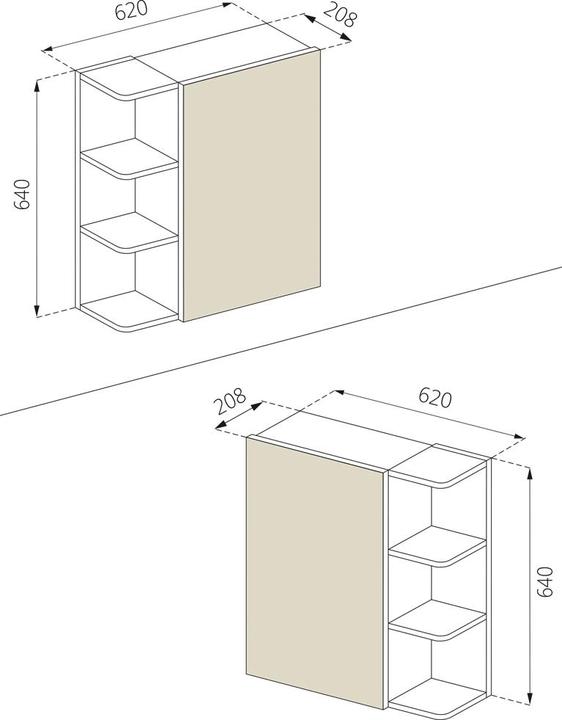 620
208
640

208
620
640