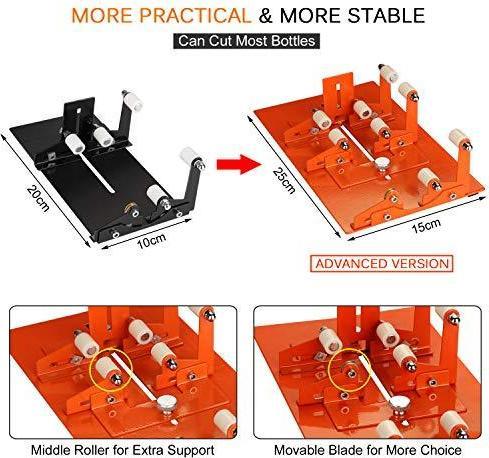 MORE PRACTICAL & MORE STABLE

Can Cut Most Bottles

20cm

10cm

25cm

15cm

ADVANCED VERSION

Middle Roller for Extra Support

Movable Blade for More Choice