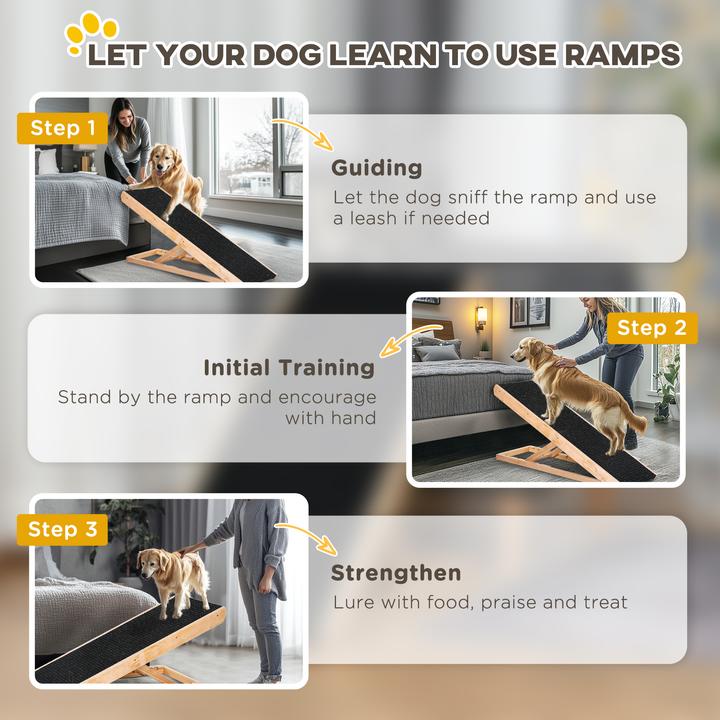 LET YOUR DOG LEARN TO USE RAMPS

Step 1

Guiding

Let the dog sniff the ramp and use a leash if needed

Step 2

Initial Training

Stand by the ramp and encourage with hand

Step 3

Strengthen

Lure with food, praise and treat