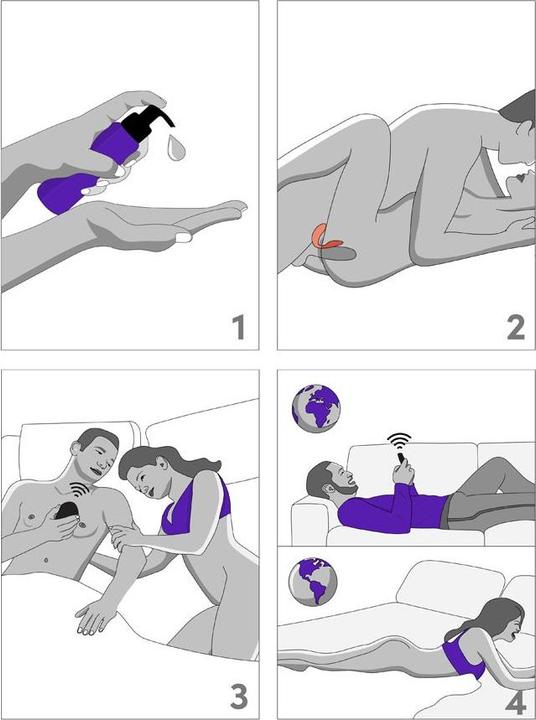 1

2

3

4