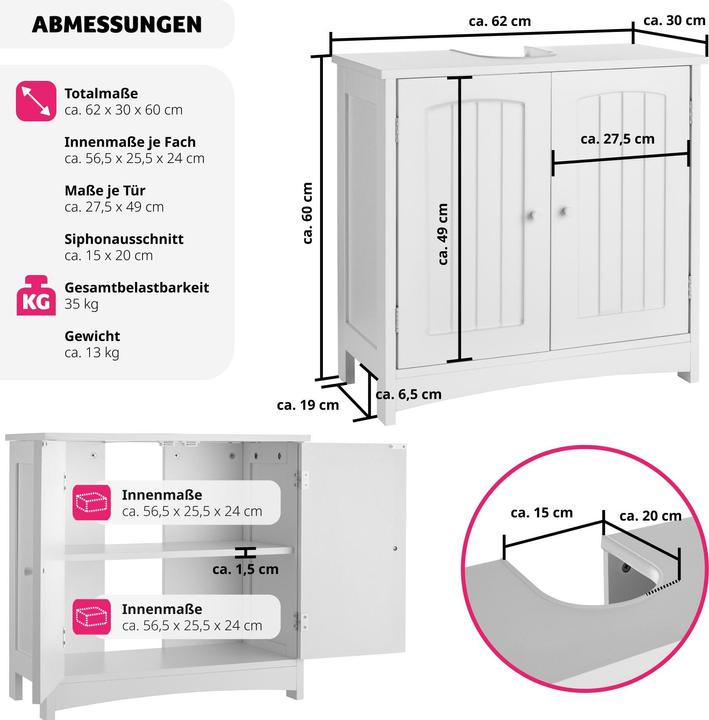 ABMESSUNGEN

Totalmaße
ca. 62 x 30 x 60 cm

Innenmaße je Fach
ca. 56,5 x 25,5 x 24 cm

Maße je Tür
ca. 27,5 x 49 cm

Siphonausschnitt
ca. 15 x 20 cm

KG

Gesamtbelastbarkeit
35 kg

Gewicht
ca. 13 kg

ca. 62 cm

ca. 30 cm

ca. 27,5 cm

ca. 60 cm

ca. 49 cm

ca. 19 cm

ca. 6,5 cm

Innenmaße
ca. 56,5 x 25,5 x 24 cm

ca. 1,5 cm

Innenmaße
ca. 56,5 x 25,5 x 24 cm

ca. 15 cm

ca. 20 cm