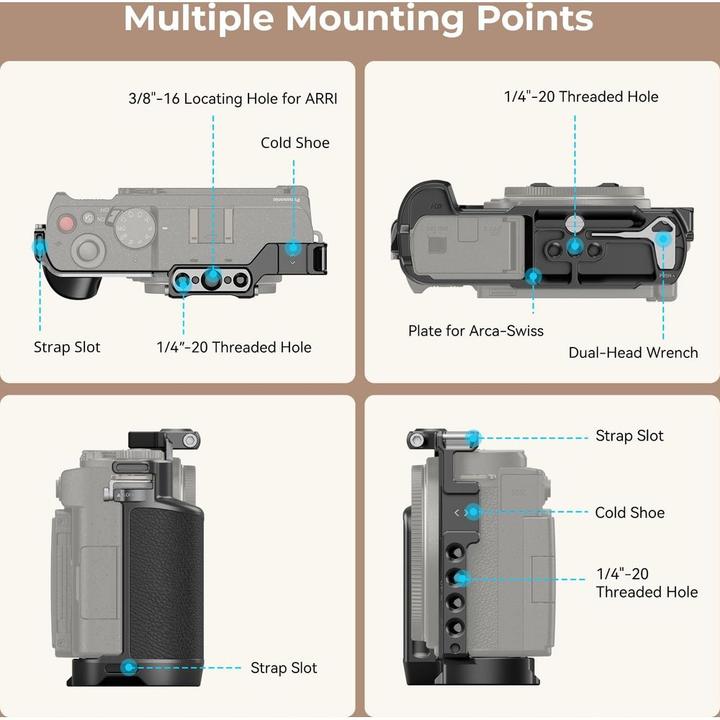 Multiple Mounting Points

3/8"-16 Locating Hole for ARRI

Cold Shoe

Strap Slot

1/4"-20 Threaded Hole

1/4"-20 Threaded Hole

Plate for Arca-Swiss

Dual-Head Wrench

Strap Slot

Strap Slot

Cold Shoe

1/4"-20 Threaded Hole