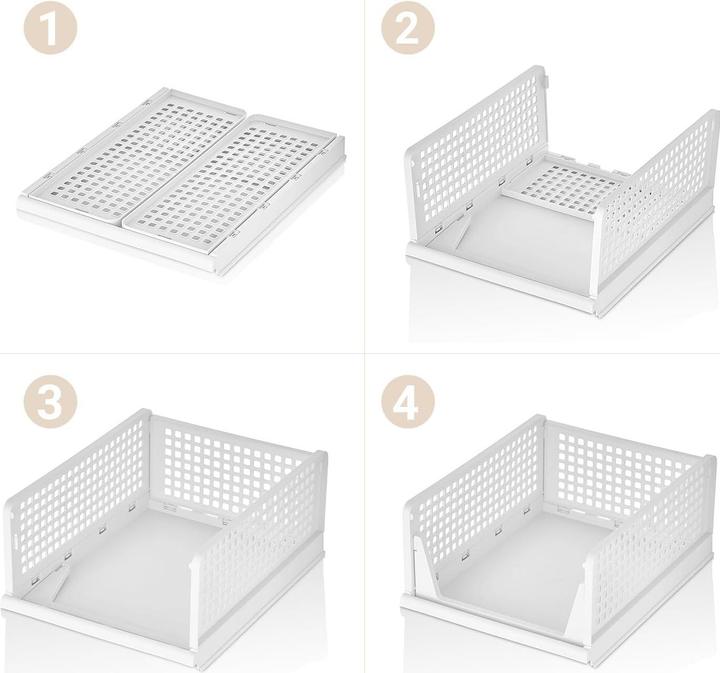 1

2

3

4