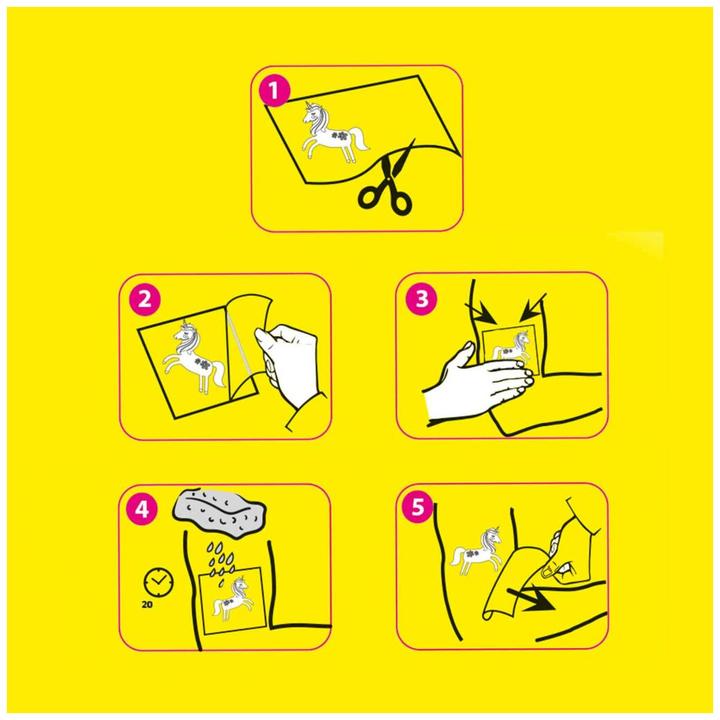 1

2

3

4

20

5