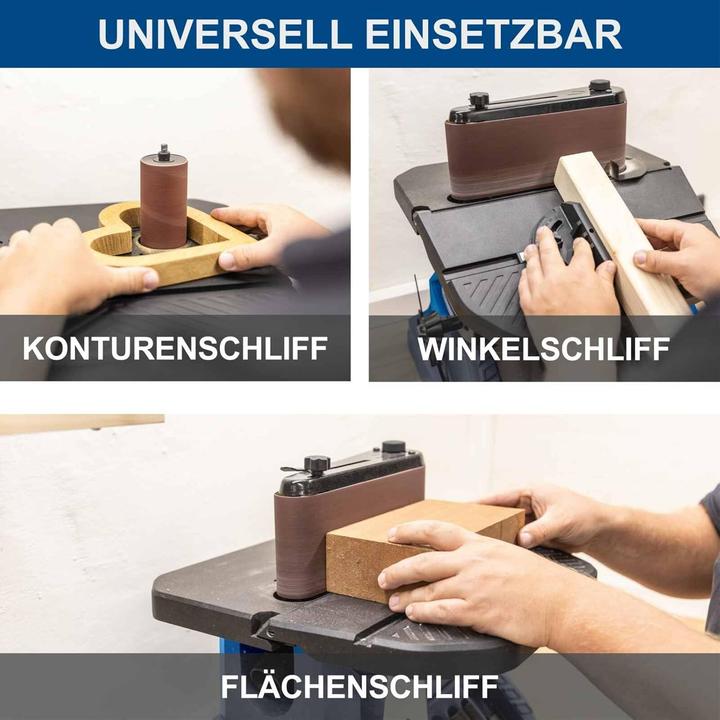 UNIVERSELL EINSETZBAR

KONTURENSCHLIFF

WINKELSCHLIFF

FLÄCHENSCHLIFF