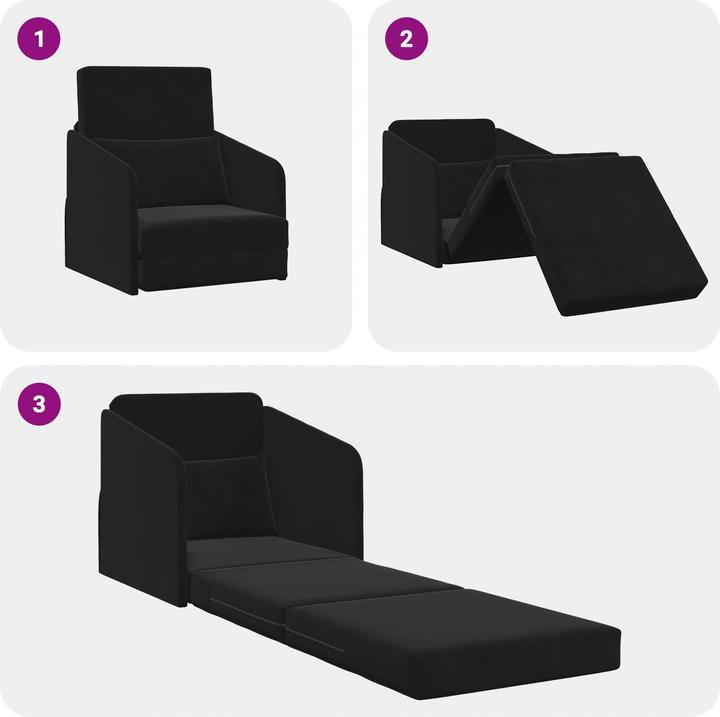 1

2

3