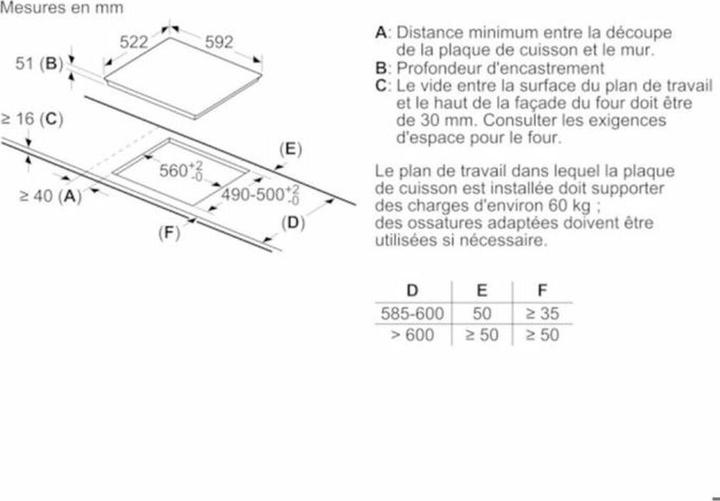 Mesures en mm

522

592

51 (B)

≥ 16 (C)

(E)

$560^{+2}_{-0}$

$490\text{-}500^{+2}_{-0}$

≥ 40 (A)

(D)

(F)

A: Distance minimum entre la découpe de la plaque de cuisson et le mur.
B: Profondeur d'encastrement
C: Le vide entre la surface du plan de travail et le haut de la façade du four doit être de 30 mm. Consulter les exigences d'espace pour le four.

Le plan de travail dans lequel la plaque de cuisson est installée doit supporter des charges d'environ 60 kg ; des ossatures adaptées doivent être utilisées si nécessaire.

| D | E | F |
|---|---|---|
| 585-600 | 50 | ≥ 35 |
| > 600 | ≥ 50 | ≥ 50 |