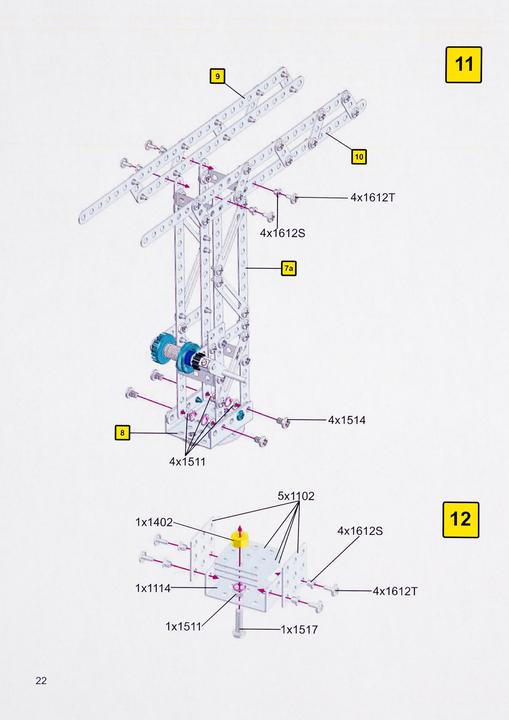 11

9

10

4x1612T

4x1612S

7a

4x1514

8

4x1511

12

5x1102

1x1402

4x1612S

1x1114

4x1612T

1x1511

1x1517

22