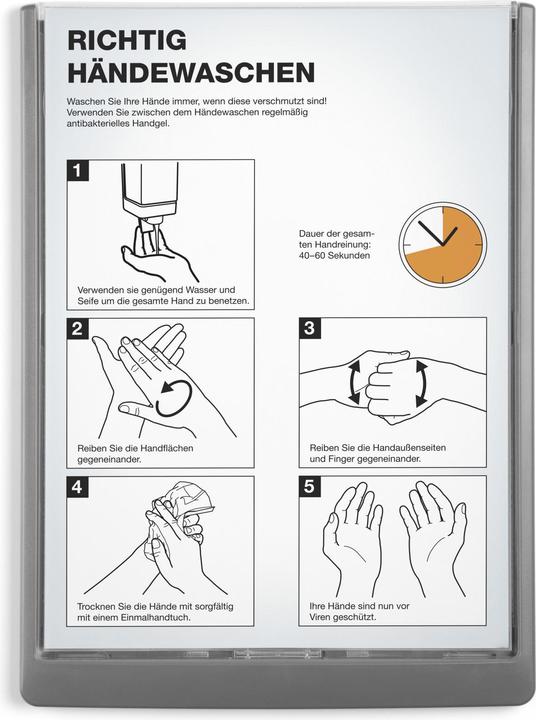 RICHTIG HÄNDEWASCHEN

Waschen Sie Ihre Hände immer, wenn diese verschmutzt sind! Verwenden Sie zwischen dem Händewaschen regelmäßig antibakterielles Handgel.

1

Verwenden sie genügend Wasser und Seife um die gesamte Hand zu benetzen.

Dauer der gesamten Handreinung: 40–60 Sekunden

2

Reiben Sie die Handflächen gegeneinander.

3

Reiben Sie die Handaußenseiten und Finger gegeneinander.

4

Trocknen Sie die Hände mit sorgfältig mit einem Einmalhandtuch.

5

Ihre Hände sind nun vor Viren geschützt.