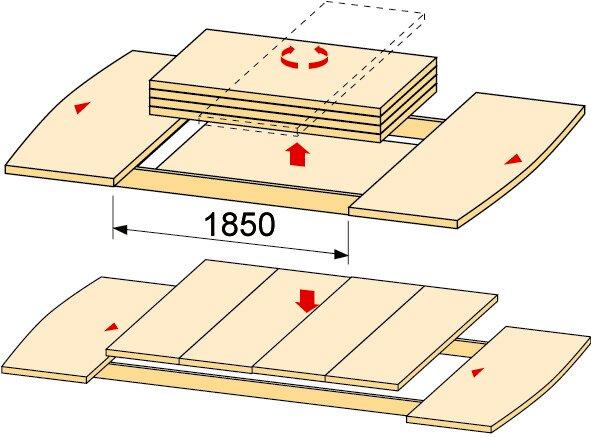 1850