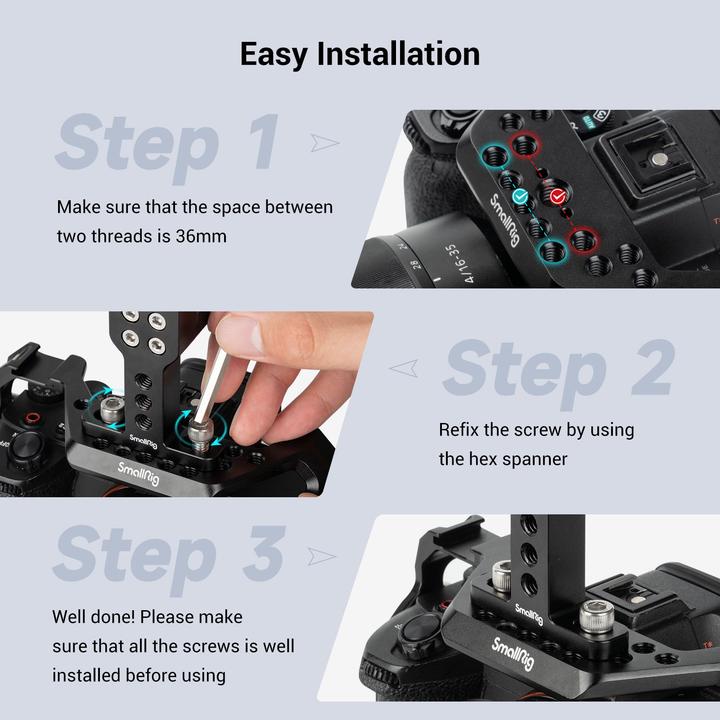 Easy Installation

Step 1

Make sure that the space between two threads is 36mm

SmallRig

4/16-35

28

24

Step 2

Refix the screw by using the hex spanner

SmallRig

SmallRig

Step 3

Well done! Please make sure that all the screws is well installed before using

SmallRig

SmallRig