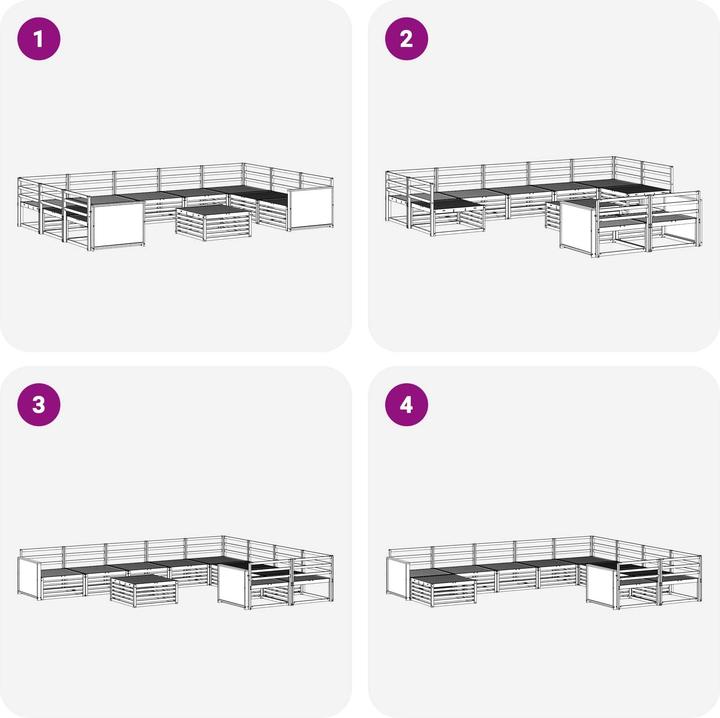 1

2

3

4