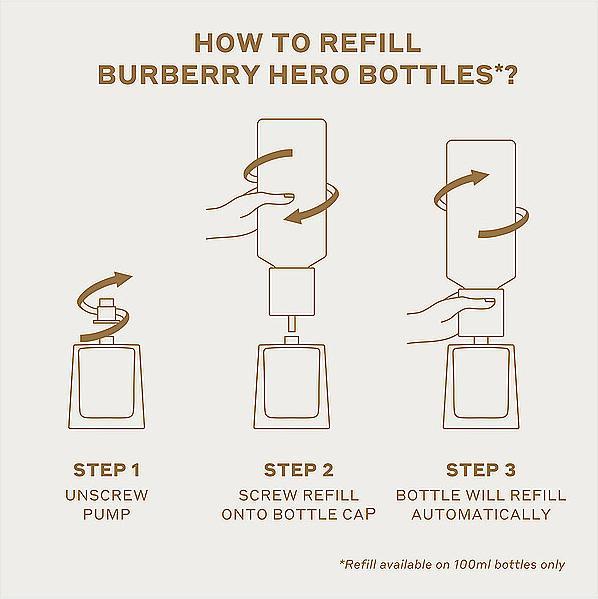 HOW TO REFILL
BURBERRY HERO BOTTLES*?

STEP 1
UNSCREW PUMP

STEP 2
SCREW REFILL ONTO BOTTLE CAP

STEP 3
BOTTLE WILL REFILL AUTOMATICALLY

*Refill available on 100ml bottles only