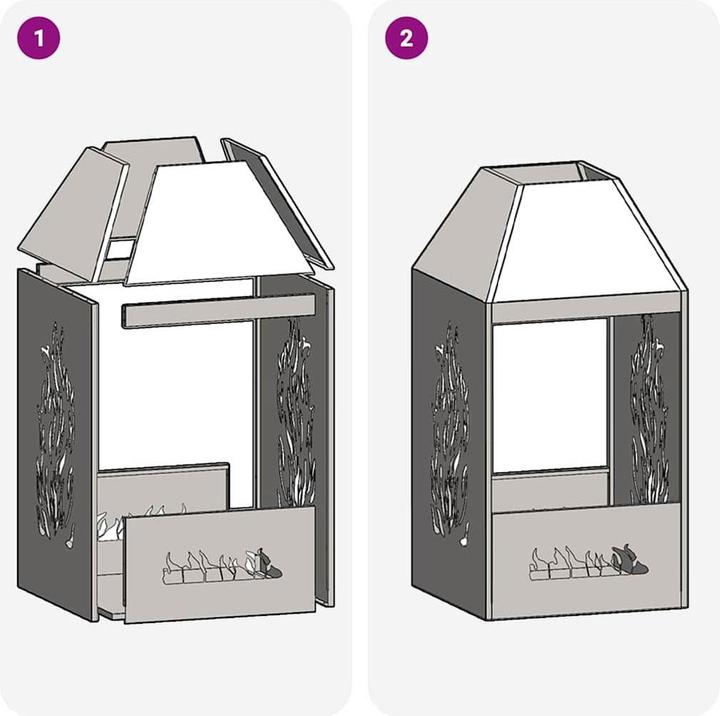 1

2